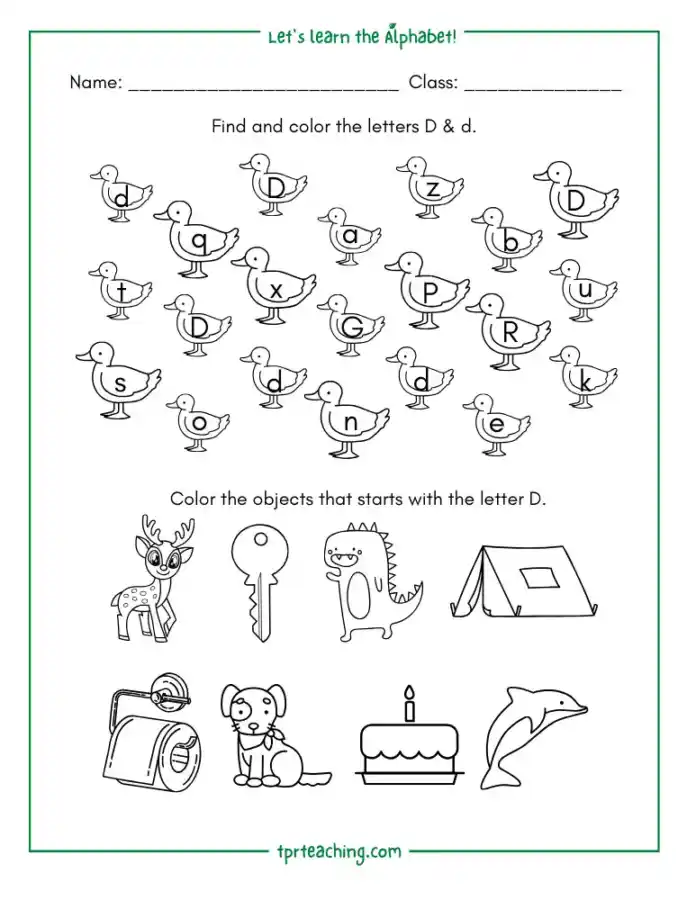 Let's learn the Alphabet!

Name: ___________________________ Class: ________________

Find and color the letters D & d.

d D z D q a b t x P u D G R s d d k o n e

Color the objects that starts with the letter D.

tprteaching.com